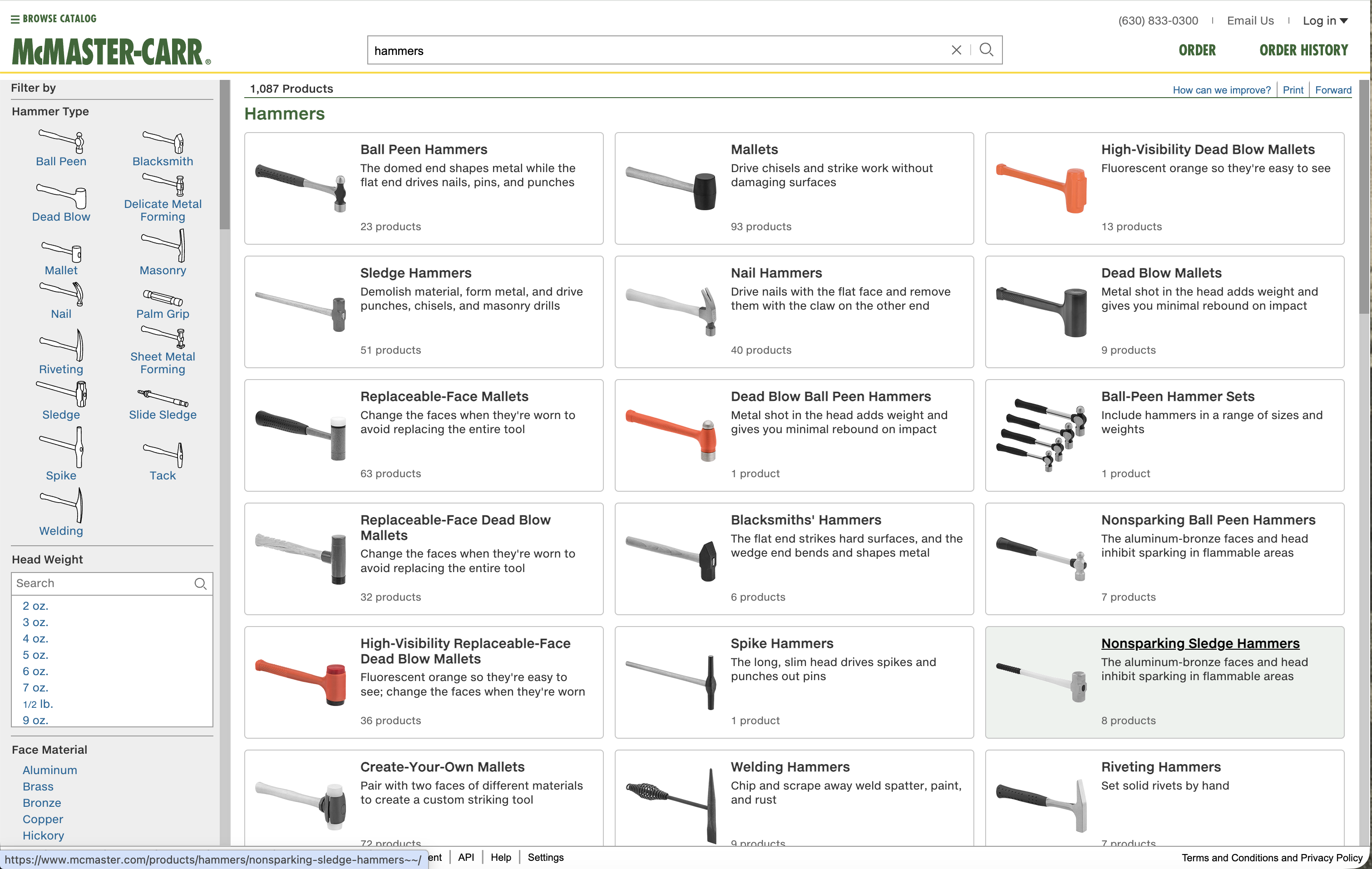 BROWSE CATALOG
McMASTER-CARR®

hammers

(630) 833-0300 | Email Us | Log in

ORDER ORDER HISTORY

Filter by
Hammer Type
Ball Peen
Blacksmith
Dead Blow
Delicate Metal Forming
Mallet
Masonry
Nail
Palm Grip
Riveting
Sheet Metal Forming
Sledge
Slide Sledge
Spike
Tack
Welding

Head Weight
Search
2 oz.
3 oz.
4 oz.
5 oz.
6 oz.
7 oz.
1/2 lb.
9 oz.

Face Material
Aluminum
Brass
Bronze
Copper
Hickory

1,087 Products
How can we improve? | Print | Forward

Hammers

Ball Peen Hammers
The domed end shapes metal while the flat end drives nails, pins, and punches
23 products

Mallets
Drive chisels and strike work without damaging surfaces
93 products

High-Visibility Dead Blow Mallets
Fluorescent orange so they're easy to see
13 products

Sledge Hammers
Demolish material, form metal, and drive punches, chisels, and masonry drills
51 products

Nail Hammers
Drive nails with the flat face and remove them with the claw on the other end
40 products

Dead Blow Mallets
Metal shot in the head adds weight and gives you minimal rebound on impact
9 products

Replaceable-Face Mallets
Change the faces when they're worn to avoid replacing the entire tool
63 products

Dead Blow Ball Peen Hammers
Metal shot in the head adds weight and gives you minimal rebound on impact
1 product

Ball-Peen Hammer Sets
Include hammers in a range of sizes and weights
1 product

Replaceable-Face Dead Blow Mallets
Change the faces when they're worn to avoid replacing the entire tool
32 products

Blacksmiths' Hammers
The flat end strikes hard surfaces, and the wedge end bends and shapes metal
6 products

Nonsparking Ball Peen Hammers
The aluminum-bronze faces and head inhibit sparking in flammable areas
7 products

High-Visibility Replaceable-Face Dead Blow Mallets
Fluorescent orange so they're easy to see; change the faces when they're worn
36 products

Spike Hammers
The long, slim head drives spikes and punches out pins
1 product

Nonsparking Sledge Hammers
The aluminum-bronze faces and head inhibit sparking in flammable areas
8 products

Create-Your-Own Mallets
Pair with two faces of different materials to create a custom striking tool
72 products

Welding Hammers
Chip and scrape away weld spatter, paint, and rust
9 products

Riveting Hammers
Set solid rivets by hand
7 products

https://www.mcmaster.com/products/hammers/nonsparking-sledge-hammers~~/ ent | API | Help | Settings
Terms and Conditions and Privacy Policy